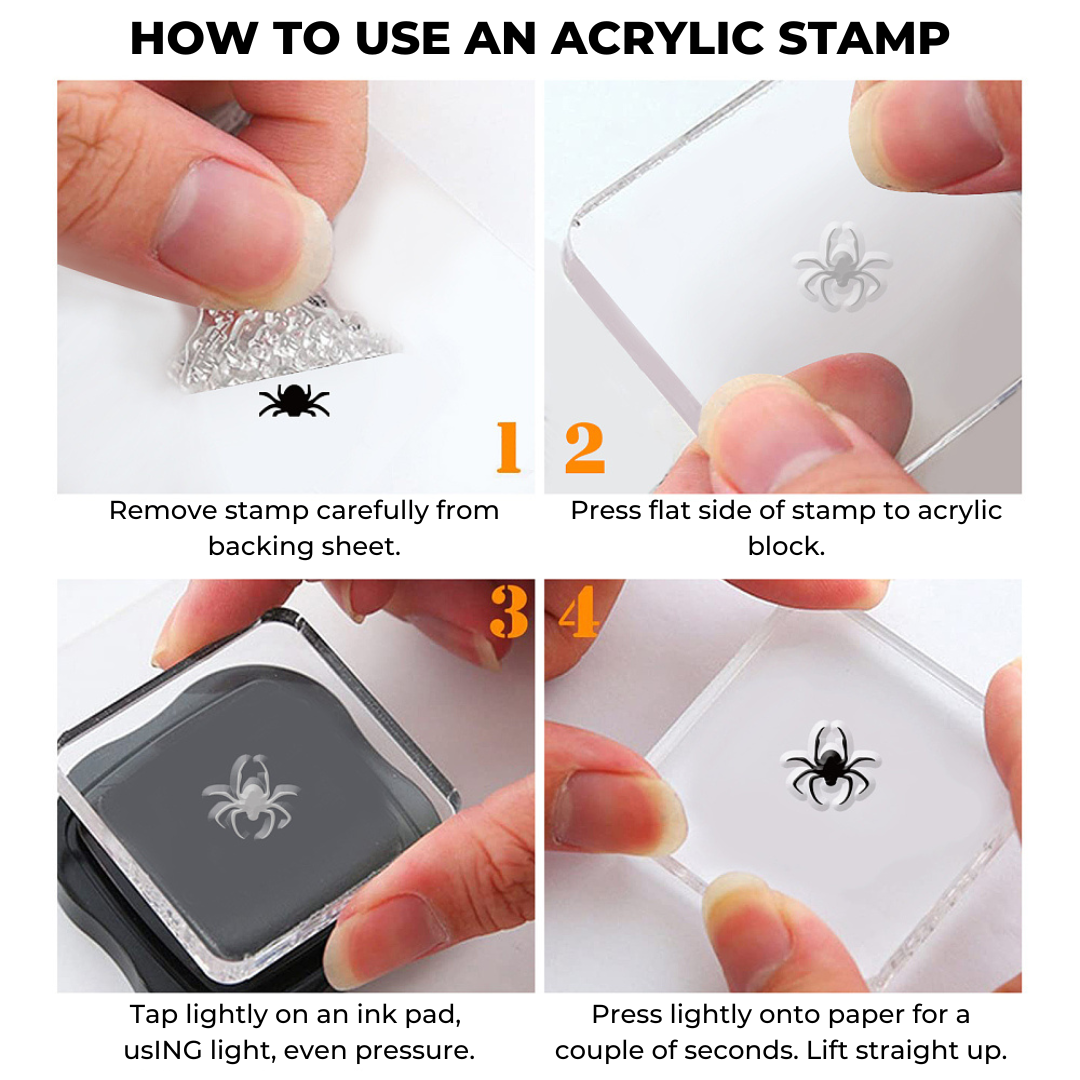 HOW TO USE AN ACRYLIC STAMP

1

Remove stamp carefully from backing sheet.

2

Press flat side of stamp to acrylic block.

3

Tap lightly on an ink pad, usING light, even pressure.

4

Press lightly onto paper for a couple of seconds. Lift straight up.